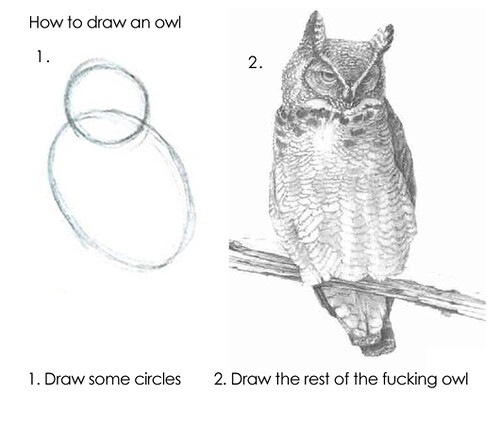 How to draw an owl

1.

2.

1. Draw some circles

2. Draw the rest of the fucking owl